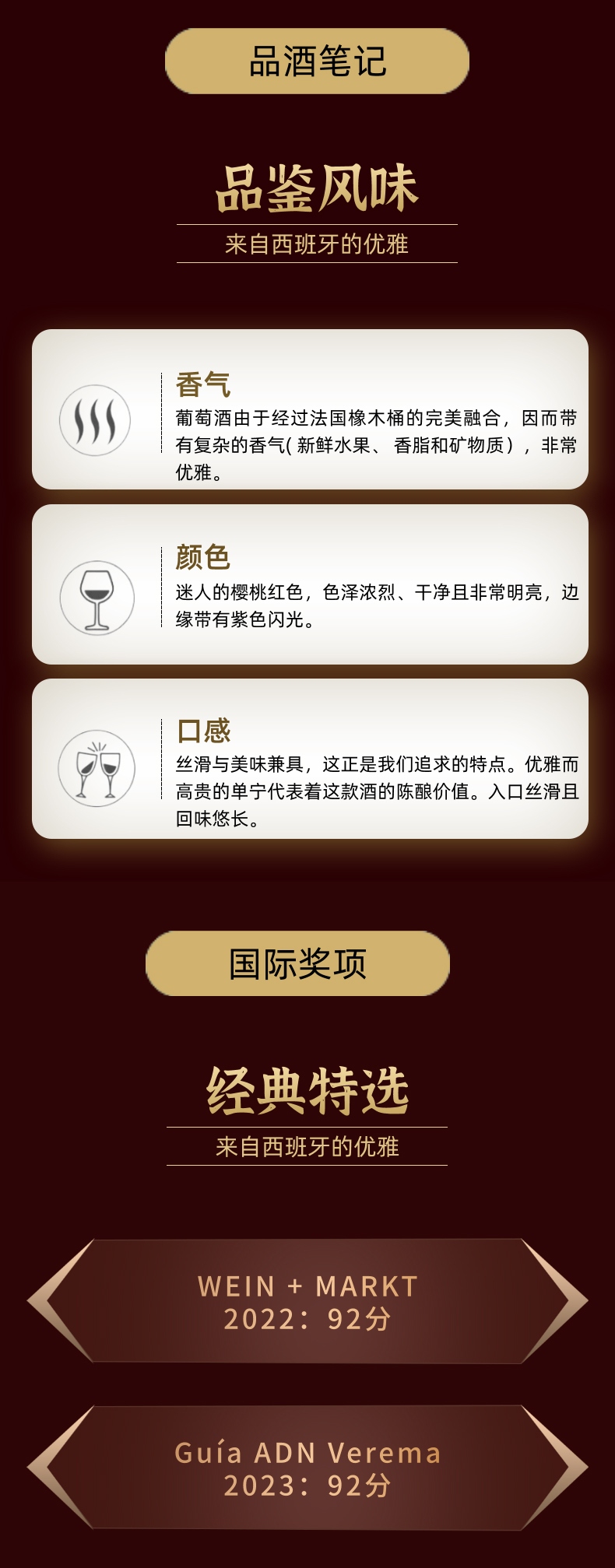 品酒笔记

品鉴风味

来自西班牙的优雅

香气

葡萄酒由于经过法国橡木桶的完美融合，因而带有复杂的香气(新鲜水果、香脂和矿物质），非常优雅。

颜色

迷人的樱桃红色，色泽浓烈、干净且非常明亮，边缘带有紫色闪光。

口感

丝滑与美味兼具，这正是我们追求的特点。优雅而高贵的单宁代表着这款酒的陈酿价值。入口丝滑且回味悠长。

国际奖项

经典特选

来自西班牙的优雅

WEIN + MARKT
2022：92分

Guía ADN Verema
2023：92分